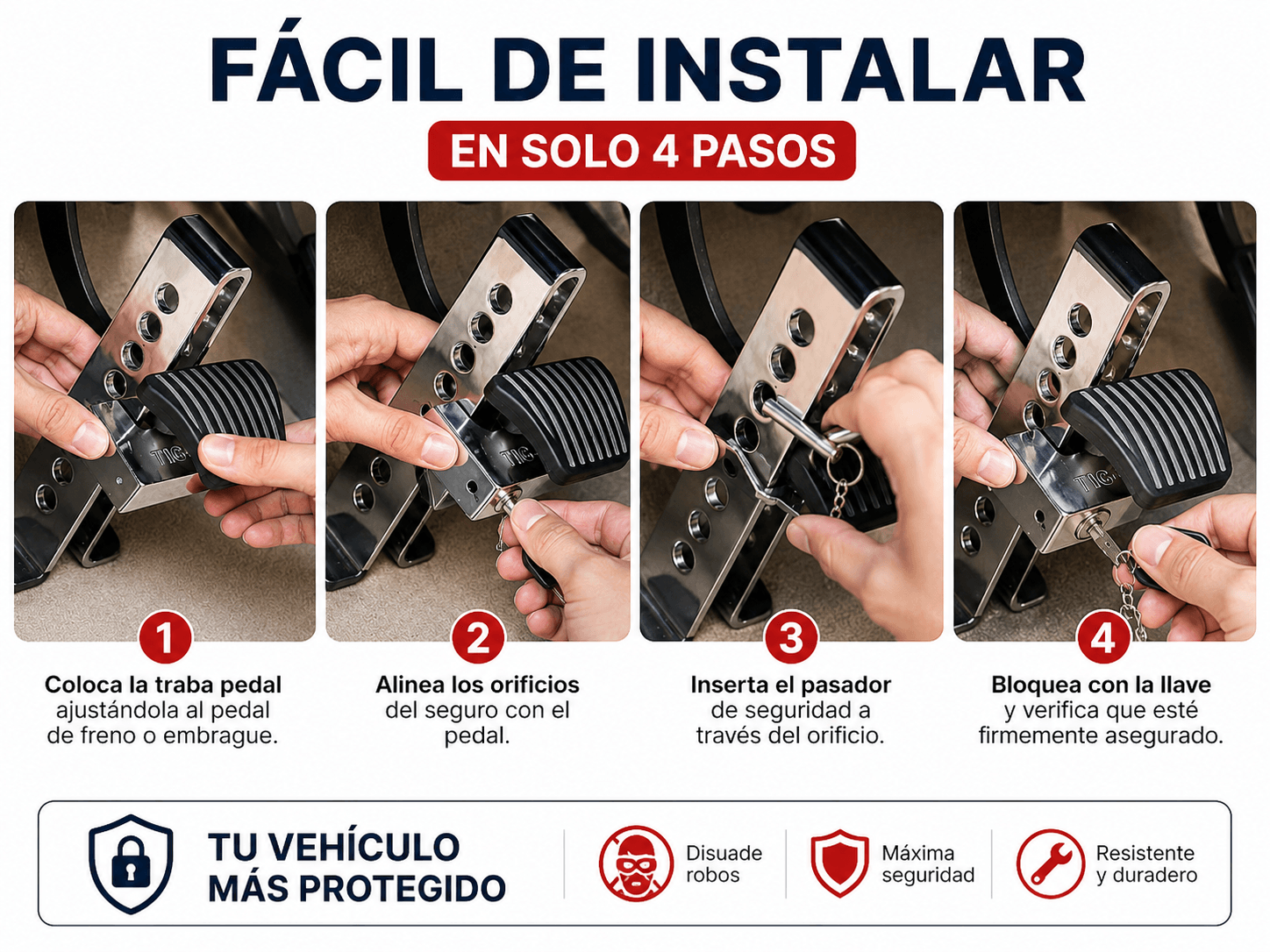 FÁCIL DE INSTALAR

EN SOLO 4 PASOS

TIG

TIG

TIG

1
Coloca la traba pedal ajustándola al pedal de freno o embrague.

2
Alinea los orificios del seguro con el pedal.

3
Inserta el pasador de seguridad a través del orificio.

4
Bloquea con la llave y verifica que esté firmemente asegurado.

TU VEHÍCULO MÁS PROTEGIDO

Disuade robos

Máxima seguridad

Resistente y duradero